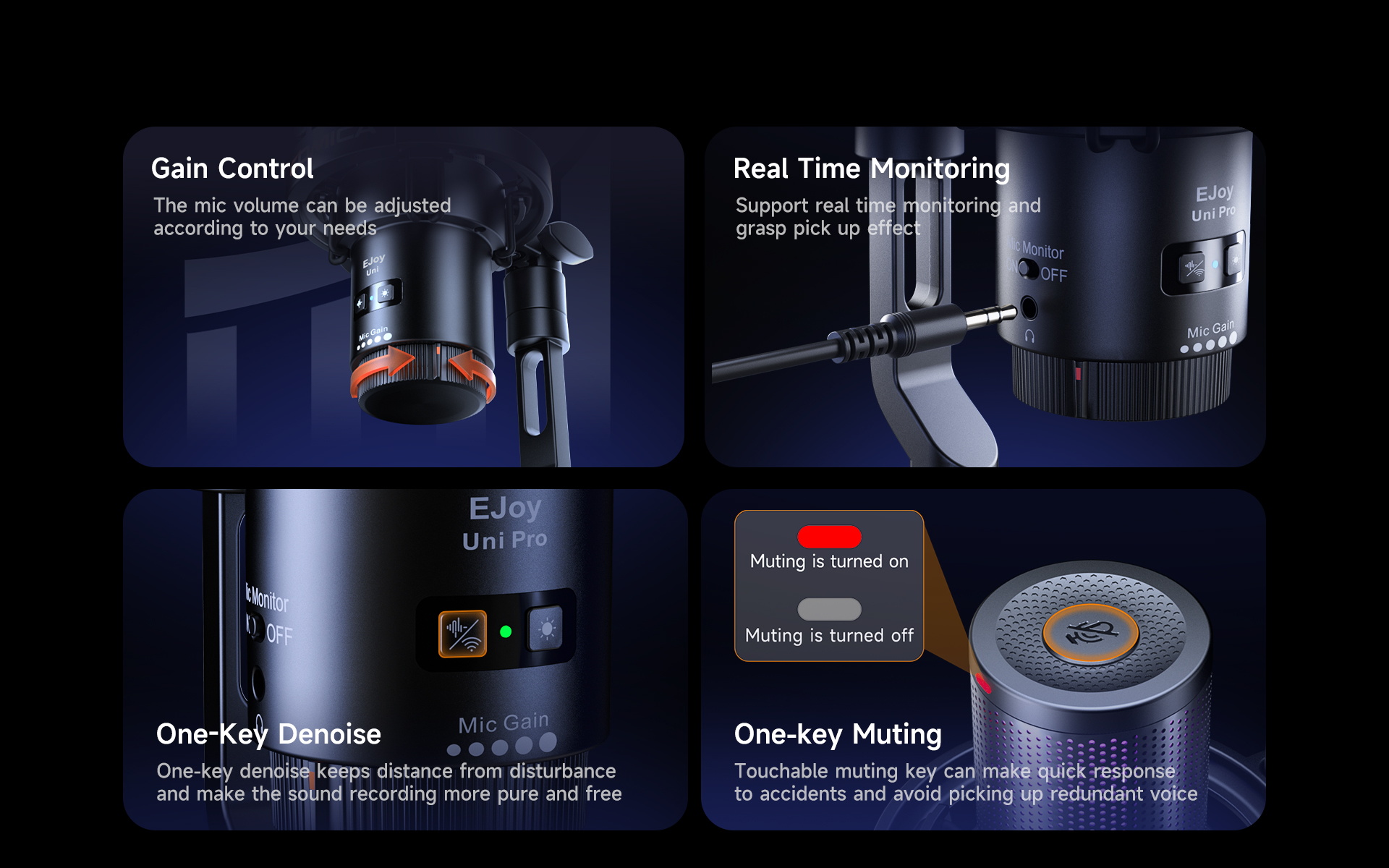 Gain Control
The mic volume can be adjusted according to your needs

EJoy
Uni
Mic Gain

Real Time Monitoring
Support real time monitoring and grasp pick up effect

EJoy
Uni Pro
ic Monitor
OFF
Mic Gain

EJoy
Uni Pro
ic Monitor
OFF
Mic Gain

One-Key Denoise
One-key denoise keeps distance from disturbance and make the sound recording more pure and free

Muting is turned on
Muting is turned off

One-key Muting
Touchable muting key can make quick response to accidents and avoid picking up redundant voice